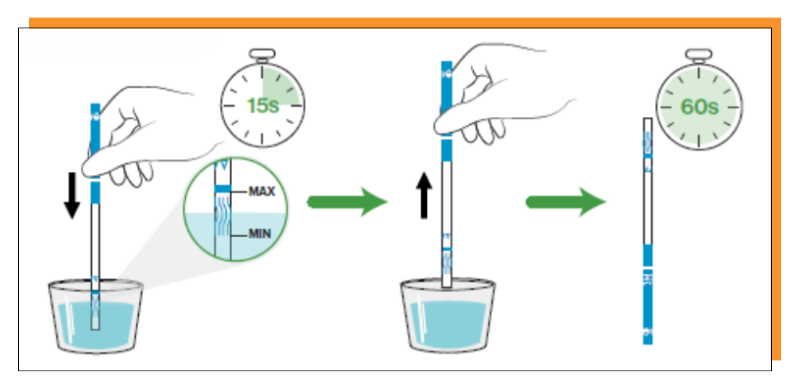 15s

MAX

MIN

60s